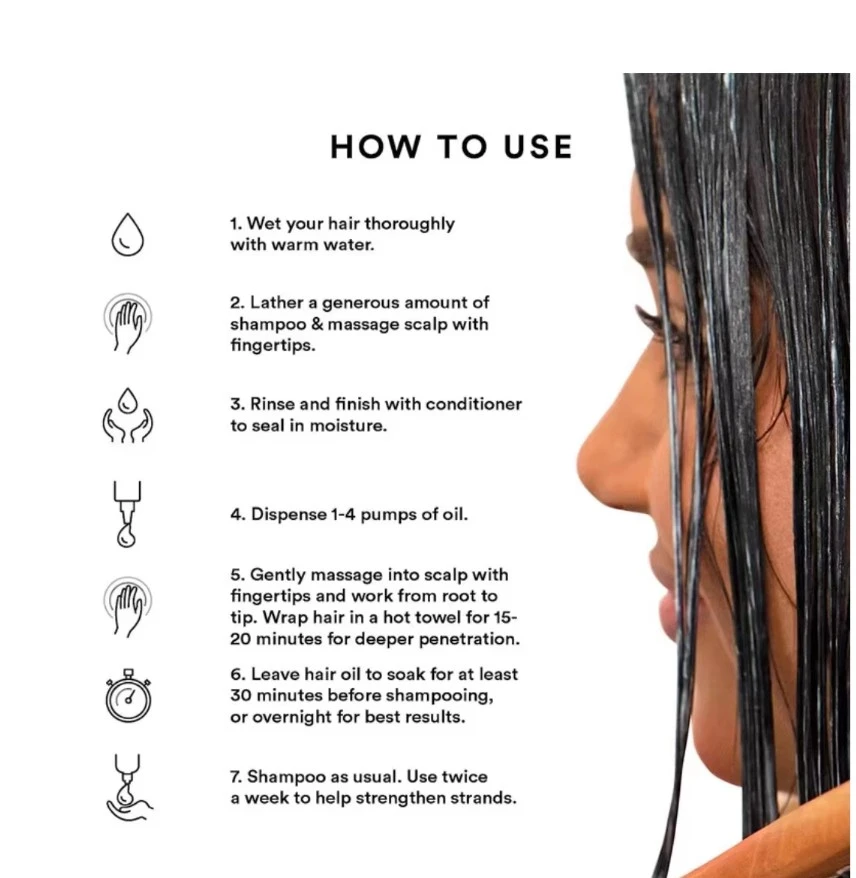 HOW TO USE

1. Wet your hair thoroughly with warm water.

2. Lather a generous amount of shampoo & massage scalp with fingertips.

3. Rinse and finish with conditioner to seal in moisture.

4. Dispense 1-4 pumps of oil.

5. Gently massage into scalp with fingertips and work from root to tip. Wrap hair in a hot towel for 15-20 minutes for deeper penetration.

6. Leave hair oil to soak for at least 30 minutes before shampooing, or overnight for best results.

7. Shampoo as usual. Use twice a week to help strengthen strands.